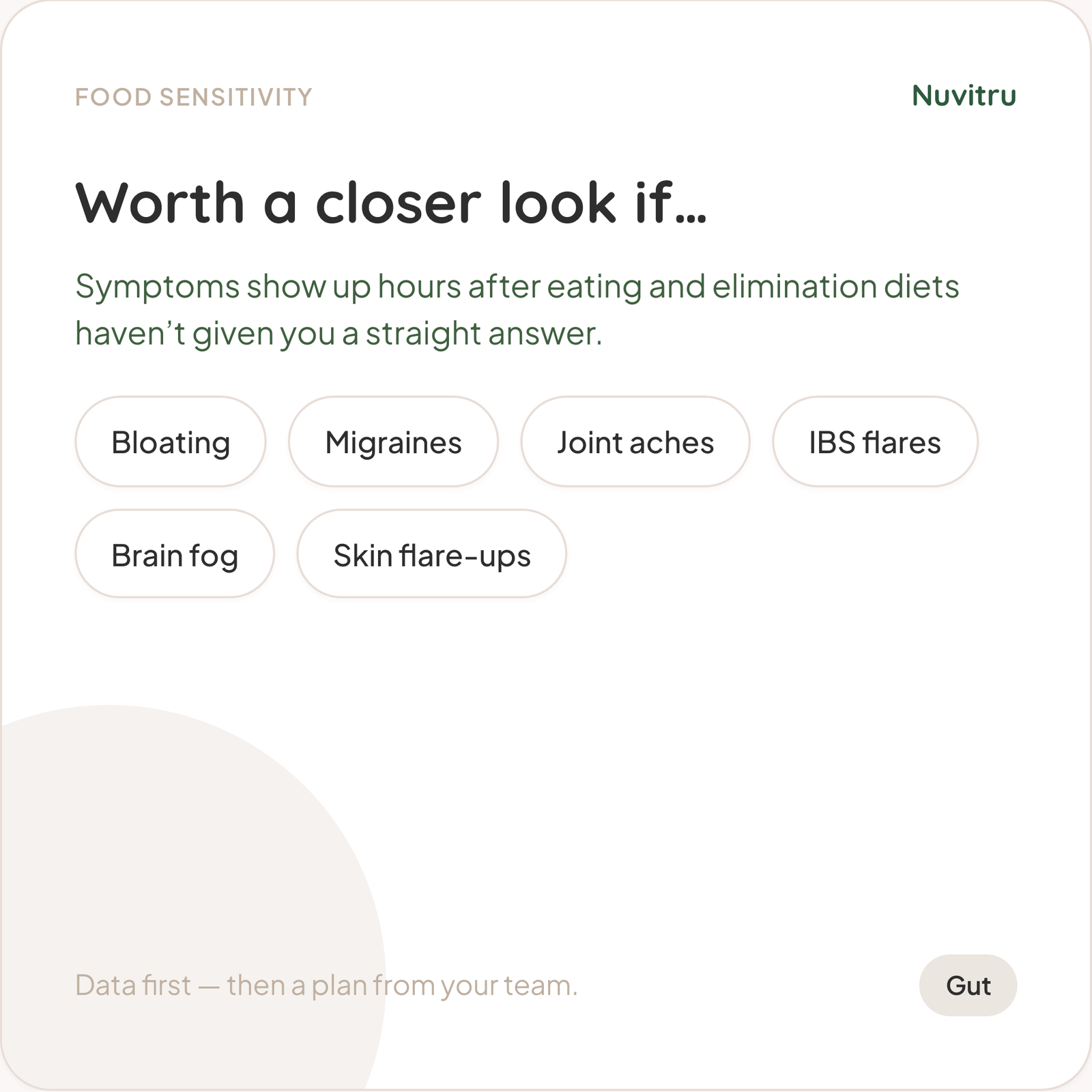 FOOD SENSITIVITY

Nuvitru

Worth a closer look if...

Symptoms show up hours after eating and elimination diets haven't given you a straight answer.

Bloating

Migraines

Joint aches

IBS flares

Brain fog

Skin flare-ups

Data first — then a plan from your team.

Gut